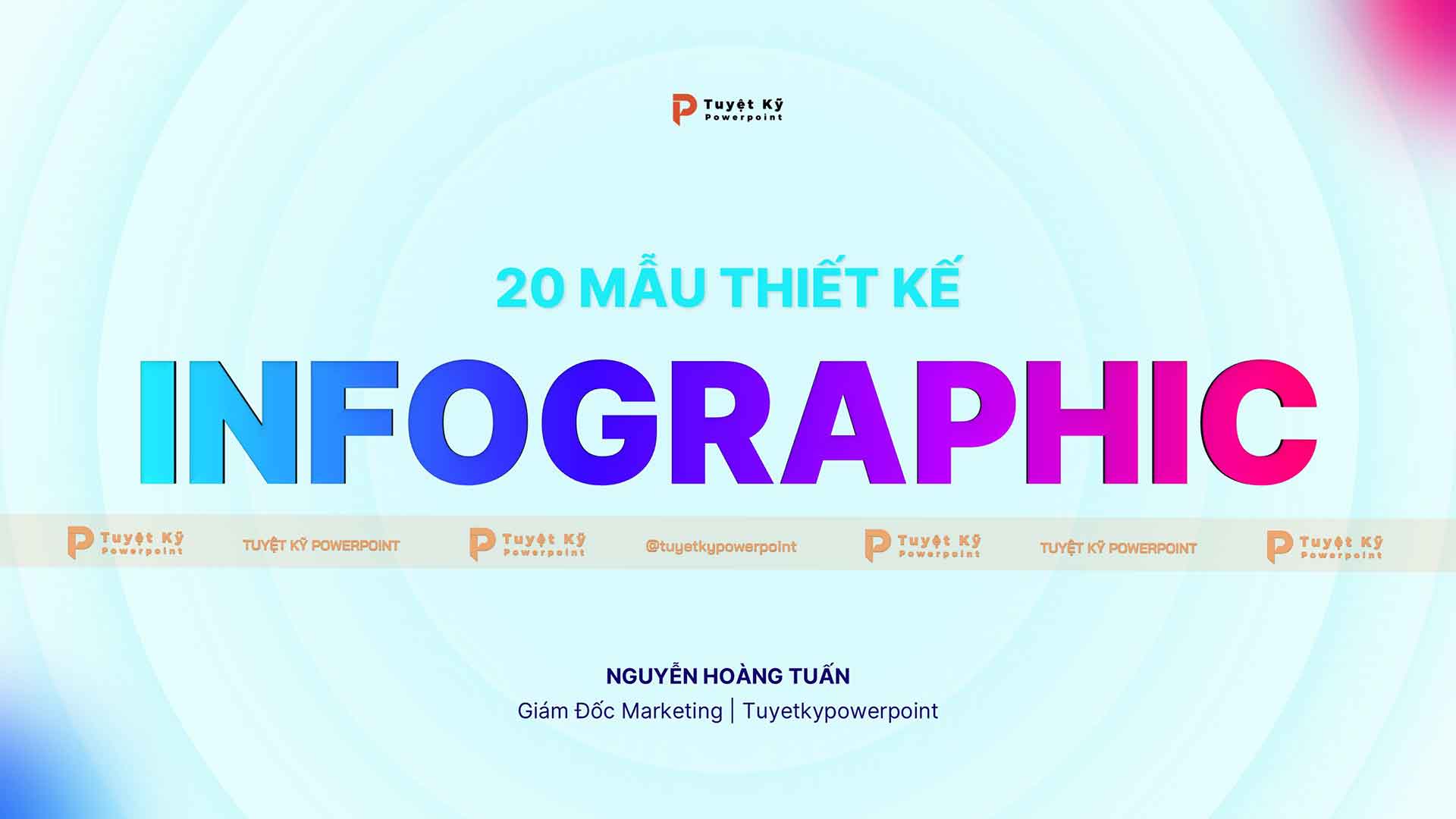 Tuyệt Kỹ Powerpoint

20 MẪU THIẾT KẾ
INFOGRAPHIC

Tuyệt Kỹ Powerpoint TUYỆT KỸ POWERPOINT Tuyệt Kỹ Powerpoint @tuyetkypowerpoint Tuyệt Kỹ Powerpoint TUYỆT KỸ POWERPOINT Tuyệt Kỹ Powerpoint

NGUYỄN HOÀNG TUẤN
Giám Đốc Marketing | Tuyetkypowerpoint